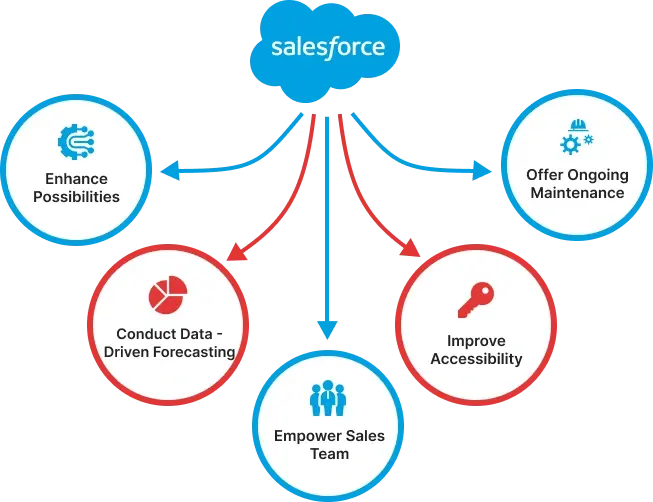 salesforce

Enhance Possibilities

Offer Ongoing Maintenance

Conduct Data - Driven Forecasting

Improve Accessibility

Empower Sales Team